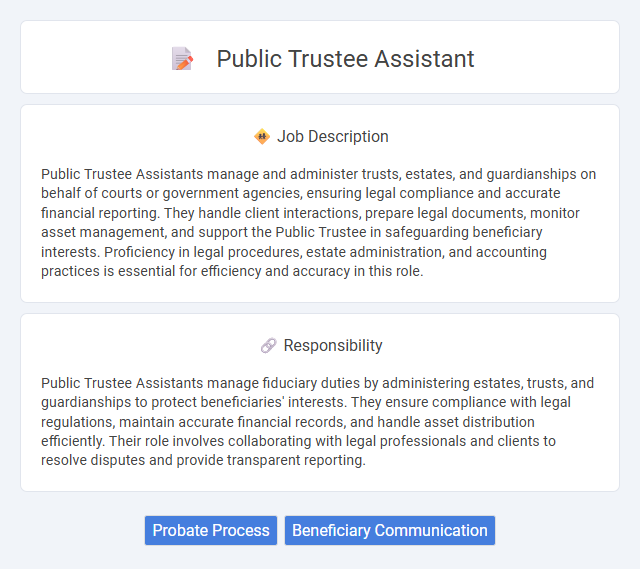 Public Trustee Assistant

Job Description

Public Trustee Assistants manage and administer trusts, estates, and guardianships on behalf of courts or government agencies, ensuring legal compliance and accurate financial reporting. They handle client interactions, prepare legal documents, monitor asset management, and support the Public Trustee in safeguarding beneficiary interests. Proficiency in legal procedures, estate administration, and accounting practices is essential for efficiency and accuracy in this role.

Responsibility

Public Trustee Assistants manage fiduciary duties by administering estates, trusts, and guardianships to protect beneficiaries' interests. They ensure compliance with legal regulations, maintain accurate financial records, and handle asset distribution efficiently. Their role involves collaborating with legal professionals and clients to resolve disputes and provide transparent reporting.

Probate Process
Beneficiary Communication