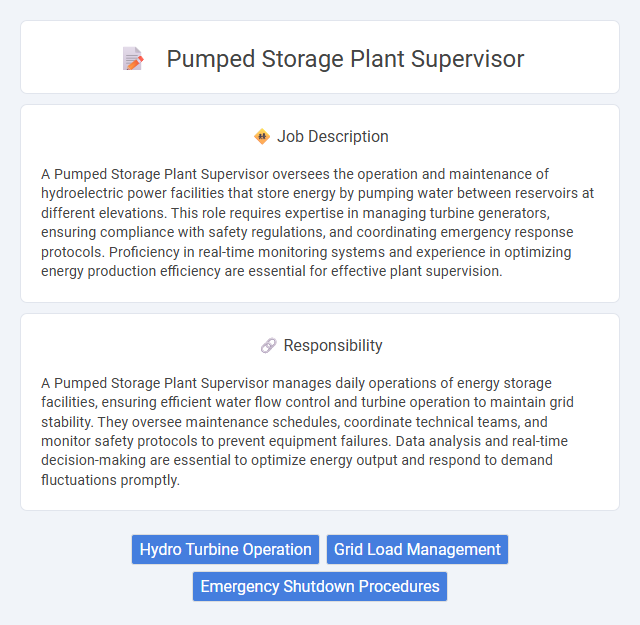 Pumped Storage Plant Supervisor

Job Description

A Pumped Storage Plant Supervisor oversees the operation and maintenance of hydroelectric power facilities that store energy by pumping water between reservoirs at different elevations. This role requires expertise in managing turbine generators, ensuring compliance with safety regulations, and coordinating emergency response protocols. Proficiency in real-time monitoring systems and experience in optimizing energy production efficiency are essential for effective plant supervision.

Responsibility

A Pumped Storage Plant Supervisor manages daily operations of energy storage facilities, ensuring efficient water flow control and turbine operation to maintain grid stability. They oversee maintenance schedules, coordinate technical teams, and monitor safety protocols to prevent equipment failures. Data analysis and real-time decision-making are essential to optimize energy output and respond to demand fluctuations promptly.

Hydro Turbine Operation

Grid Load Management

Emergency Shutdown Procedures