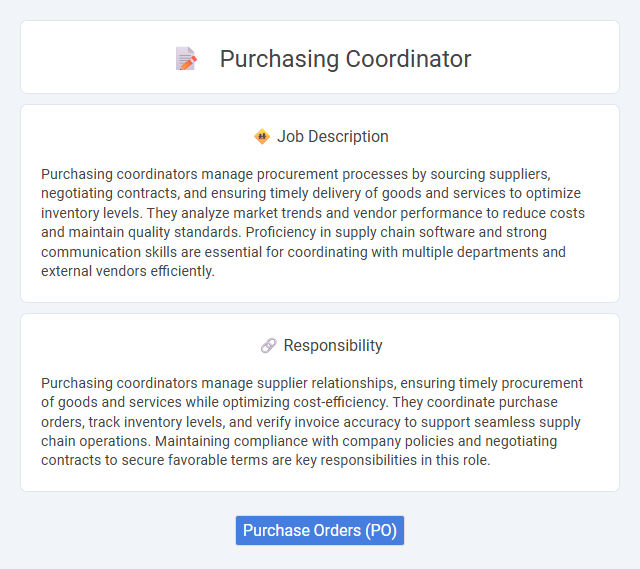 Purchasing Coordinator

Job Description

Purchasing coordinators manage procurement processes by sourcing suppliers, negotiating contracts, and ensuring timely delivery of goods and services to optimize inventory levels. They analyze market trends and vendor performance to reduce costs and maintain quality standards. Proficiency in supply chain software and strong communication skills are essential for coordinating with multiple departments and external vendors efficiently.

Responsibility

Purchasing coordinators manage supplier relationships, ensuring timely procurement of goods and services while optimizing cost-efficiency. They coordinate purchase orders, track inventory levels, and verify invoice accuracy to support seamless supply chain operations. Maintaining compliance with company policies and negotiating contracts to secure favorable terms are key responsibilities in this role.

Purchase Orders (PO)