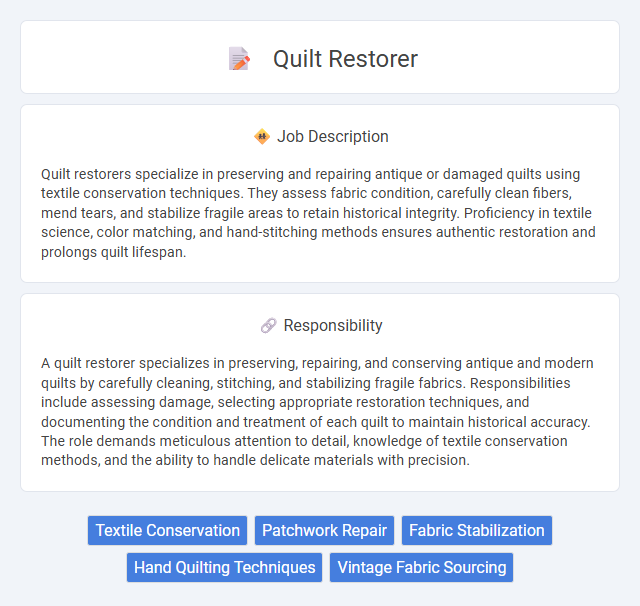 Quilt Restorer

Job Description

Quilt restorers specialize in preserving and repairing antique or damaged quilts using textile conservation techniques. They assess fabric condition, carefully clean fibers, mend tears, and stabilize fragile areas to retain historical integrity. Proficiency in textile science, color matching, and hand-stitching methods ensures authentic restoration and prolongs quilt lifespan.

Responsibility

A quilt restorer specializes in preserving, repairing, and conserving antique and modern quilts by carefully cleaning, stitching, and stabilizing fragile fabrics. Responsibilities include assessing damage, selecting appropriate restoration techniques, and documenting the condition and treatment of each quilt to maintain historical accuracy. The role demands meticulous attention to detail, knowledge of textile conservation methods, and the ability to handle delicate materials with precision.

Textile Conservation
Patchwork Repair
Fabric Stabilization
Hand Quilting Techniques
Vintage Fabric Sourcing