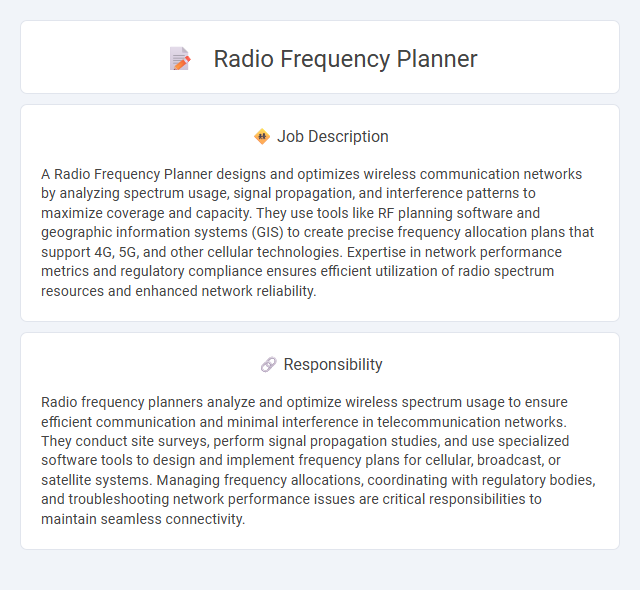 Radio Frequency Planner

Job Description

A Radio Frequency Planner designs and optimizes wireless communication networks by analyzing spectrum usage, signal propagation, and interference patterns to maximize coverage and capacity. They use tools like RF planning software and geographic information systems (GIS) to create precise frequency allocation plans that support 4G, 5G, and other cellular technologies. Expertise in network performance metrics and regulatory compliance ensures efficient utilization of radio spectrum resources and enhanced network reliability.

Responsibility

Radio frequency planners analyze and optimize wireless spectrum usage to ensure efficient communication and minimal interference in telecommunication networks. They conduct site surveys, perform signal propagation studies, and use specialized software tools to design and implement frequency plans for cellular, broadcast, or satellite systems. Managing frequency allocations, coordinating with regulatory bodies, and troubleshooting network performance issues are critical responsibilities to maintain seamless connectivity.