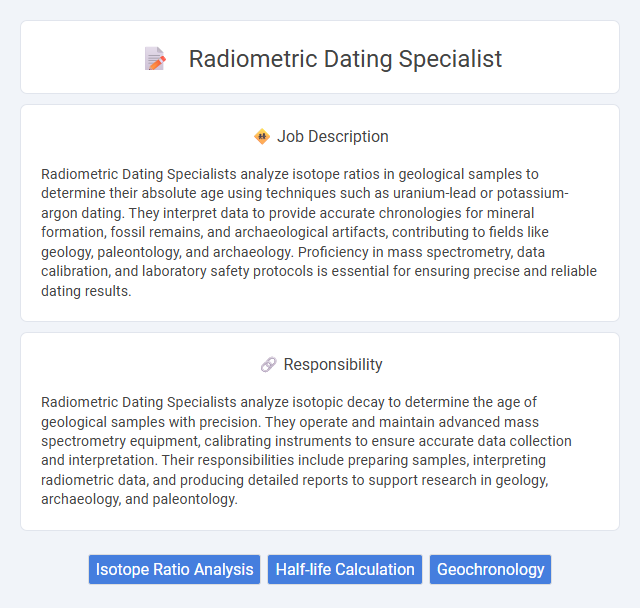 Radiometric Dating Specialist

Job Description

Radiometric Dating Specialists analyze isotope ratios in geological samples to determine their absolute age using techniques such as uranium-lead or potassium-argon dating. They interpret data to provide accurate chronologies for mineral formation, fossil remains, and archaeological artifacts, contributing to fields like geology, paleontology, and archaeology. Proficiency in mass spectrometry, data calibration, and laboratory safety protocols is essential for ensuring precise and reliable dating results.

Responsibility

Radiometric Dating Specialists analyze isotopic decay to determine the age of geological samples with precision. They operate and maintain advanced mass spectrometry equipment, calibrating instruments to ensure accurate data collection and interpretation. Their responsibilities include preparing samples, interpreting radiometric data, and producing detailed reports to support research in geology, archaeology, and paleontology.

Isotope Ratio Analysis

Half-life Calculation

Geochronology