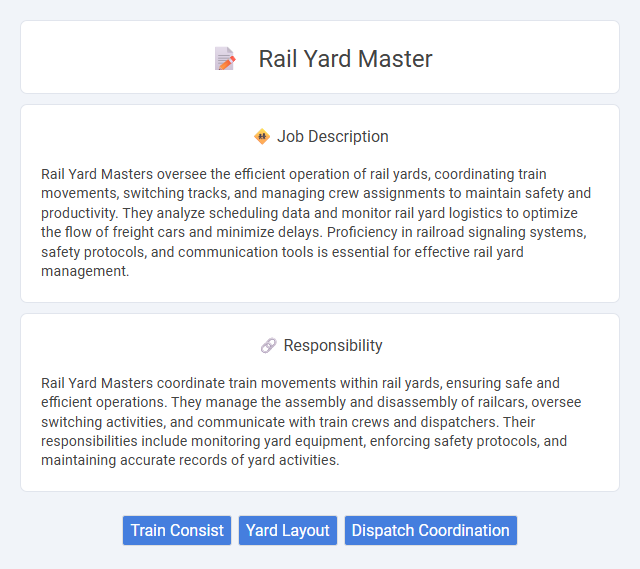 Rail Yard Master

Job Description

Rail Yard Masters oversee the efficient operation of rail yards, coordinating train movements, switching tracks, and managing crew assignments to maintain safety and productivity. They analyze scheduling data and monitor rail yard logistics to optimize the flow of freight cars and minimize delays. Proficiency in railroad signaling systems, safety protocols, and communication tools is essential for effective rail yard management.

Responsibility

Rail Yard Masters coordinate train movements within rail yards, ensuring safe and efficient operations. They manage the assembly and disassembly of railcars, oversee switching activities, and communicate with train crews and dispatchers. Their responsibilities include monitoring yard equipment, enforcing safety protocols, and maintaining accurate records of yard activities.

Train Consist
Yard Layout
Dispatch Coordination