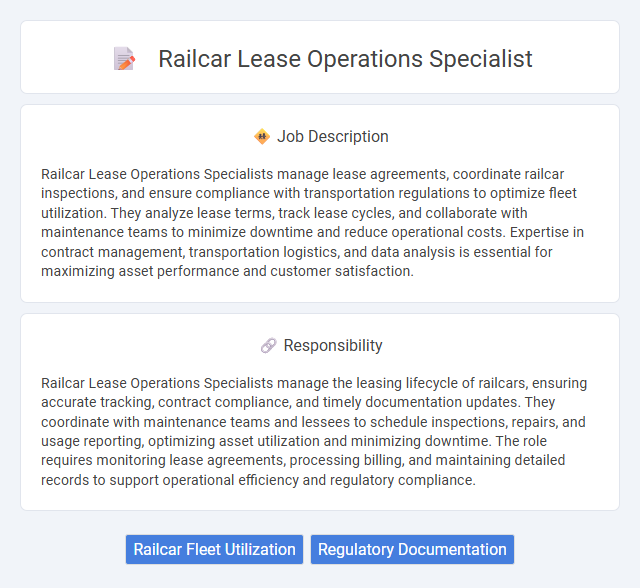 Railcar Lease Operations Specialist

Job Description

Railcar Lease Operations Specialists manage lease agreements, coordinate railcar inspections, and ensure compliance with transportation regulations to optimize fleet utilization. They analyze lease terms, track lease cycles, and collaborate with maintenance teams to minimize downtime and reduce operational costs. Expertise in contract management, transportation logistics, and data analysis is essential for maximizing asset performance and customer satisfaction.

Responsibility

Railcar Lease Operations Specialists manage the leasing lifecycle of railcars, ensuring accurate tracking, contract compliance, and timely documentation updates. They coordinate with maintenance teams and lessees to schedule inspections, repairs, and usage reporting, optimizing asset utilization and minimizing downtime. The role requires monitoring lease agreements, processing billing, and maintaining detailed records to support operational efficiency and regulatory compliance.

Railcar Fleet Utilization
Regulatory Documentation