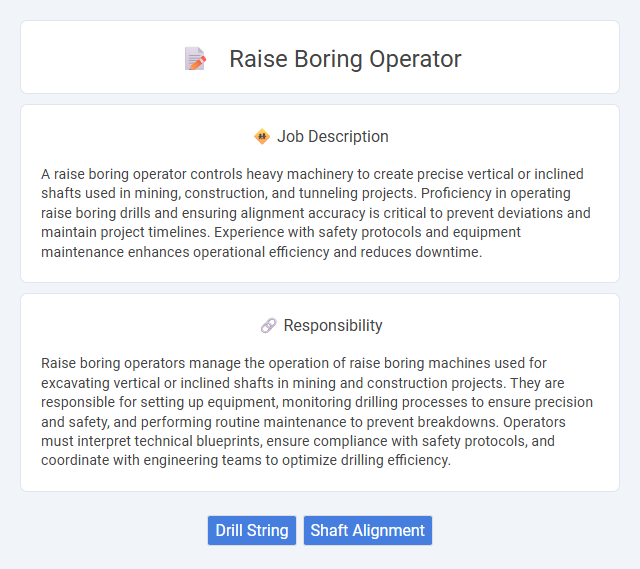 Raise Boring Operator

Job Description

A raise boring operator controls heavy machinery to create precise vertical or inclined shafts used in mining, construction, and tunneling projects. Proficiency in operating raise boring drills and ensuring alignment accuracy is critical to prevent deviations and maintain project timelines. Experience with safety protocols and equipment maintenance enhances operational efficiency and reduces downtime.

Responsibility

Raise boring operators manage the operation of raise boring machines used for excavating vertical or inclined shafts in mining and construction projects. They are responsible for setting up equipment, monitoring drilling processes to ensure precision and safety, and performing routine maintenance to prevent breakdowns. Operators must interpret technical blueprints, ensure compliance with safety protocols, and coordinate with engineering teams to optimize drilling efficiency.

Drill String
Shaft Alignment