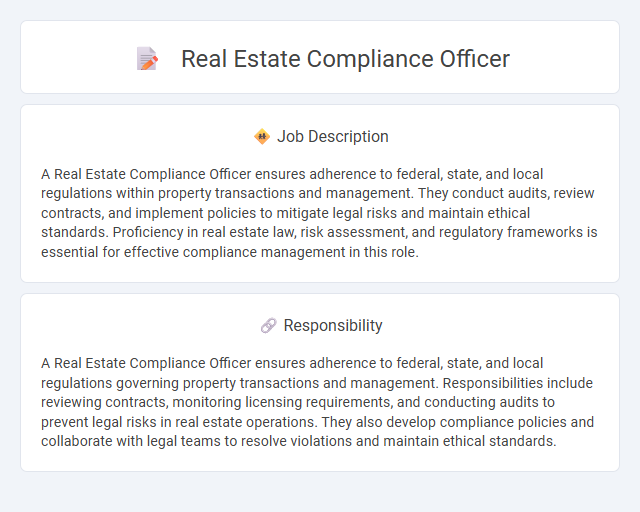 Real Estate Compliance Officer

Job Description

A Real Estate Compliance Officer ensures adherence to federal, state, and local regulations within property transactions and management. They conduct audits, review contracts, and implement policies to mitigate legal risks and maintain ethical standards. Proficiency in real estate law, risk assessment, and regulatory frameworks is essential for effective compliance management in this role.

Responsibility

A Real Estate Compliance Officer ensures adherence to federal, state, and local regulations governing property transactions and management. Responsibilities include reviewing contracts, monitoring licensing requirements, and conducting audits to prevent legal risks in real estate operations. They also develop compliance policies and collaborate with legal teams to resolve violations and maintain ethical standards.