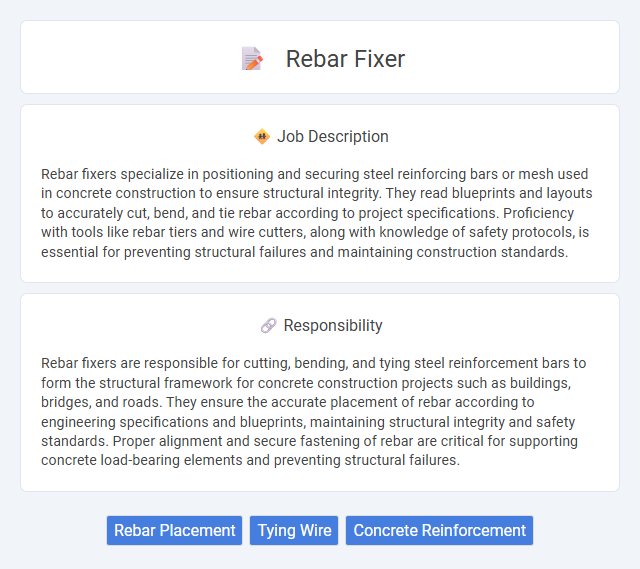 Rebar Fixer

Job Description

Rebar fixers specialize in positioning and securing steel reinforcing bars or mesh used in concrete construction to ensure structural integrity. They read blueprints and layouts to accurately cut, bend, and tie rebar according to project specifications. Proficiency with tools like rebar tiers and wire cutters, along with knowledge of safety protocols, is essential for preventing structural failures and maintaining construction standards.

Responsibility

Rebar fixers are responsible for cutting, bending, and tying steel reinforcement bars to form the structural framework for concrete construction projects such as buildings, bridges, and roads. They ensure the accurate placement of rebar according to engineering specifications and blueprints, maintaining structural integrity and safety standards. Proper alignment and secure fastening of rebar are critical for supporting concrete load-bearing elements and preventing structural failures.

Rebar Placement
Tying Wire
Concrete Reinforcement