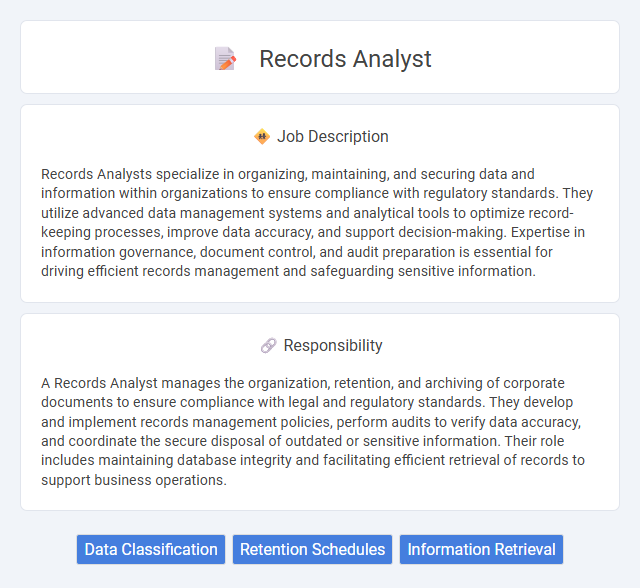 Records Analyst

Job Description

Records Analysts specialize in organizing, maintaining, and securing data and information within organizations to ensure compliance with regulatory standards. They utilize advanced data management systems and analytical tools to optimize record-keeping processes, improve data accuracy, and support decision-making. Expertise in information governance, document control, and audit preparation is essential for driving efficient records management and safeguarding sensitive information.

Responsibility

A Records Analyst manages the organization, retention, and archiving of corporate documents to ensure compliance with legal and regulatory standards. They develop and implement records management policies, perform audits to verify data accuracy, and coordinate the secure disposal of outdated or sensitive information. Their role includes maintaining database integrity and facilitating efficient retrieval of records to support business operations.

Data Classification

Retention Schedules

Information Retrieval