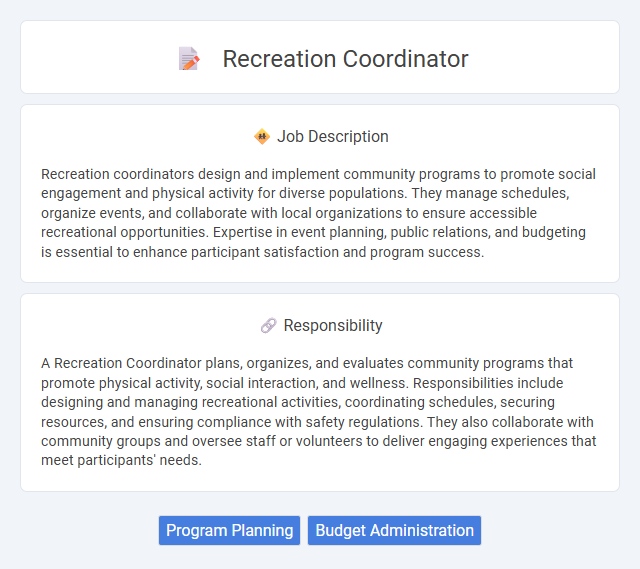 Recreation Coordinator

Job Description

Recreation coordinators design and implement community programs to promote social engagement and physical activity for diverse populations. They manage schedules, organize events, and collaborate with local organizations to ensure accessible recreational opportunities. Expertise in event planning, public relations, and budgeting is essential to enhance participant satisfaction and program success.

Responsibility

A Recreation Coordinator plans, organizes, and evaluates community programs that promote physical activity, social interaction, and wellness. Responsibilities include designing and managing recreational activities, coordinating schedules, securing resources, and ensuring compliance with safety regulations. They also collaborate with community groups and oversee staff or volunteers to deliver engaging experiences that meet participants' needs.

Program Planning

Budget Administration