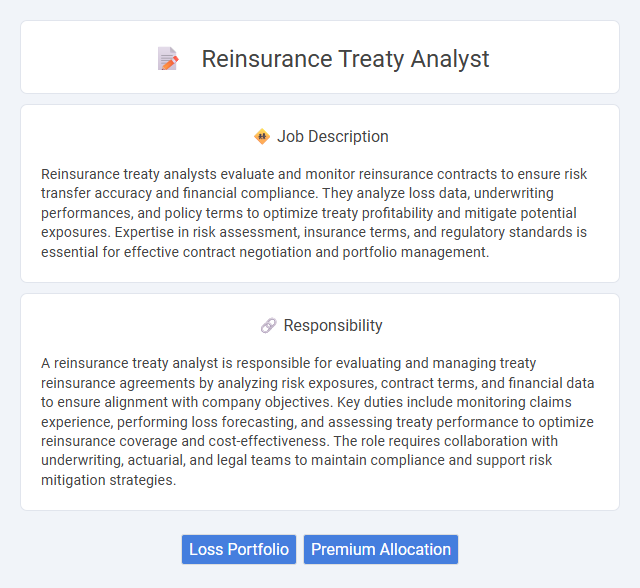 Reinsurance Treaty Analyst

Job Description

Reinsurance treaty analysts evaluate and monitor reinsurance contracts to ensure risk transfer accuracy and financial compliance. They analyze loss data, underwriting performances, and policy terms to optimize treaty profitability and mitigate potential exposures. Expertise in risk assessment, insurance terms, and regulatory standards is essential for effective contract negotiation and portfolio management.

Responsibility

A reinsurance treaty analyst is responsible for evaluating and managing treaty reinsurance agreements by analyzing risk exposures, contract terms, and financial data to ensure alignment with company objectives. Key duties include monitoring claims experience, performing loss forecasting, and assessing treaty performance to optimize reinsurance coverage and cost-effectiveness. The role requires collaboration with underwriting, actuarial, and legal teams to maintain compliance and support risk mitigation strategies.

Loss Portfolio
Premium Allocation