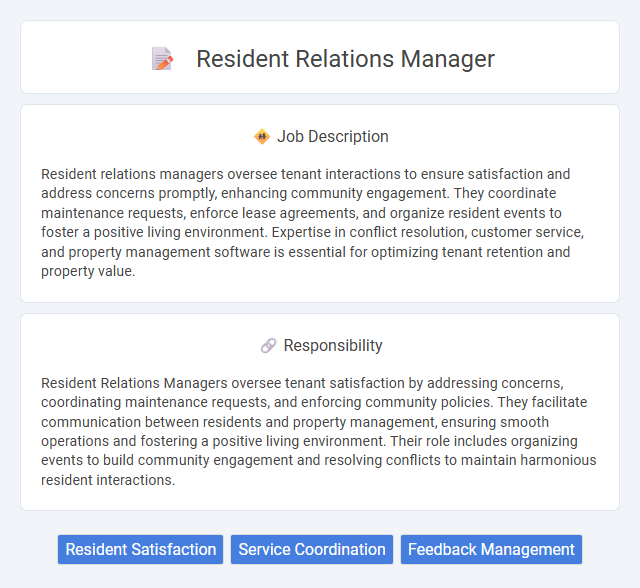 Resident Relations Manager

Job Description

Resident relations managers oversee tenant interactions to ensure satisfaction and address concerns promptly, enhancing community engagement. They coordinate maintenance requests, enforce lease agreements, and organize resident events to foster a positive living environment. Expertise in conflict resolution, customer service, and property management software is essential for optimizing tenant retention and property value.

Responsibility

Resident Relations Managers oversee tenant satisfaction by addressing concerns, coordinating maintenance requests, and enforcing community policies. They facilitate communication between residents and property management, ensuring smooth operations and fostering a positive living environment. Their role includes organizing events to build community engagement and resolving conflicts to maintain harmonious resident interactions.

Resident Satisfaction Service Coordination Feedback Management