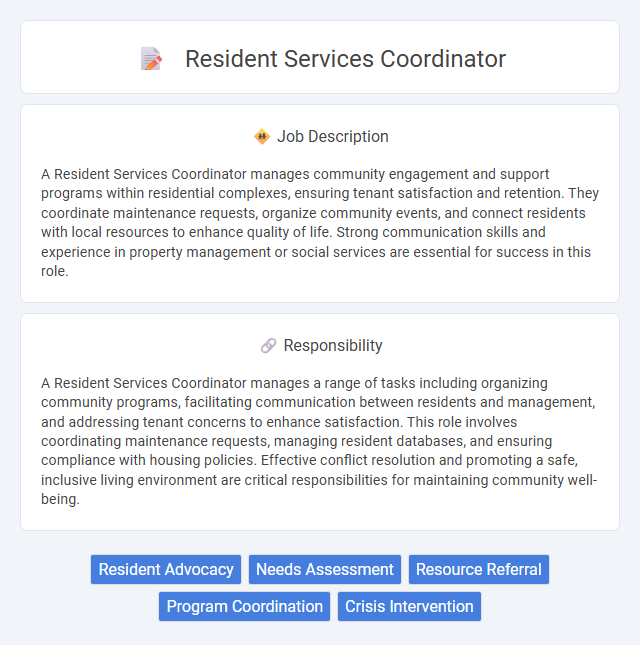 Resident Services Coordinator

Job Description

A Resident Services Coordinator manages community engagement and support programs within residential complexes, ensuring tenant satisfaction and retention. They coordinate maintenance requests, organize community events, and connect residents with local resources to enhance quality of life. Strong communication skills and experience in property management or social services are essential for success in this role.

Responsibility

A Resident Services Coordinator manages a range of tasks including organizing community programs, facilitating communication between residents and management, and addressing tenant concerns to enhance satisfaction. This role involves coordinating maintenance requests, managing resident databases, and ensuring compliance with housing policies. Effective conflict resolution and promoting a safe, inclusive living environment are critical responsibilities for maintaining community well-being.

Resident Advocacy
Needs Assessment
Resource Referral
Program Coordination
Crisis Intervention