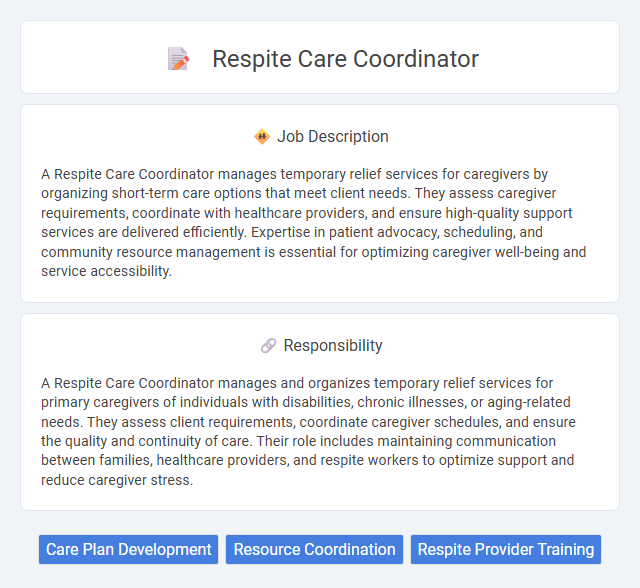 Respite Care Coordinator

Job Description

A Respite Care Coordinator manages temporary relief services for caregivers by organizing short-term care options that meet client needs. They assess caregiver requirements, coordinate with healthcare providers, and ensure high-quality support services are delivered efficiently. Expertise in patient advocacy, scheduling, and community resource management is essential for optimizing caregiver well-being and service accessibility.

Responsibility

A Respite Care Coordinator manages and organizes temporary relief services for primary caregivers of individuals with disabilities, chronic illnesses, or aging-related needs. They assess client requirements, coordinate caregiver schedules, and ensure the quality and continuity of care. Their role includes maintaining communication between families, healthcare providers, and respite workers to optimize support and reduce caregiver stress.

Care Plan Development

Resource Coordination

Respite Provider Training