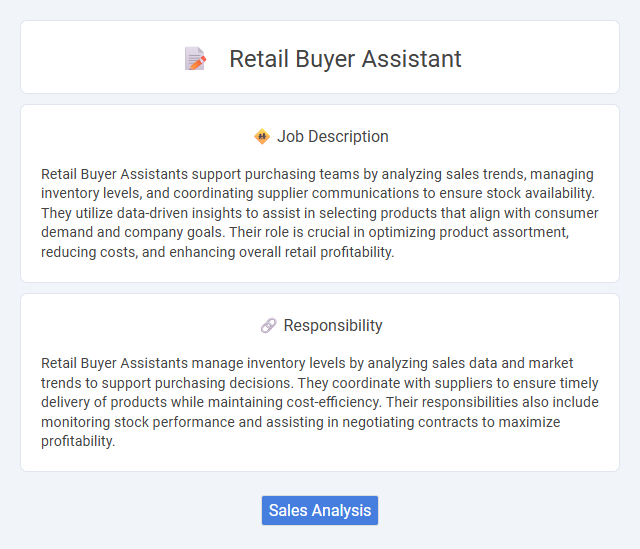 Retail Buyer Assistant

Job Description

Retail Buyer Assistants support purchasing teams by analyzing sales trends, managing inventory levels, and coordinating supplier communications to ensure stock availability. They utilize data-driven insights to assist in selecting products that align with consumer demand and company goals. Their role is crucial in optimizing product assortment, reducing costs, and enhancing overall retail profitability.

Responsibility

Retail Buyer Assistants manage inventory levels by analyzing sales data and market trends to support purchasing decisions. They coordinate with suppliers to ensure timely delivery of products while maintaining cost-efficiency. Their responsibilities also include monitoring stock performance and assisting in negotiating contracts to maximize profitability.

Sales Analysis