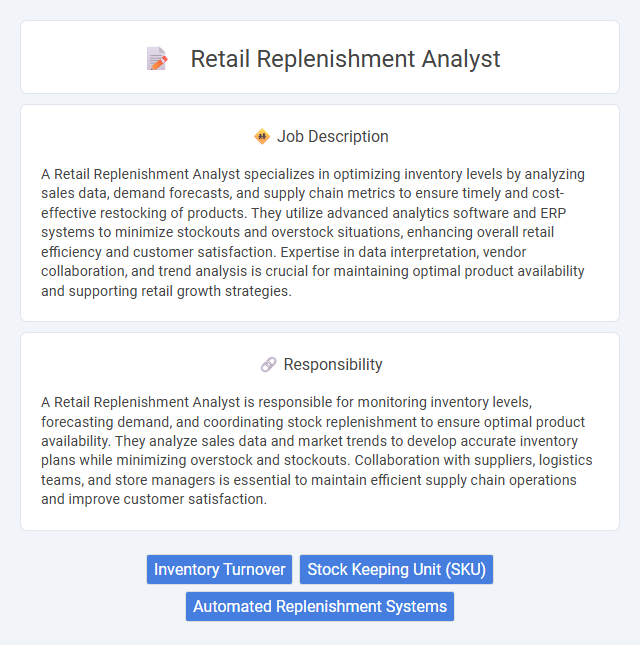 Retail Replenishment Analyst

Job Description

A Retail Replenishment Analyst specializes in optimizing inventory levels by analyzing sales data, demand forecasts, and supply chain metrics to ensure timely and cost-effective restocking of products. They utilize advanced analytics software and ERP systems to minimize stockouts and overstock situations, enhancing overall retail efficiency and customer satisfaction. Expertise in data interpretation, vendor collaboration, and trend analysis is crucial for maintaining optimal product availability and supporting retail growth strategies.

Responsibility

A Retail Replenishment Analyst is responsible for monitoring inventory levels, forecasting demand, and coordinating stock replenishment to ensure optimal product availability. They analyze sales data and market trends to develop accurate inventory plans while minimizing overstock and stockouts. Collaboration with suppliers, logistics teams, and store managers is essential to maintain efficient supply chain operations and improve customer satisfaction.

Inventory Turnover
Stock Keeping Unit (SKU)
Automated Replenishment Systems