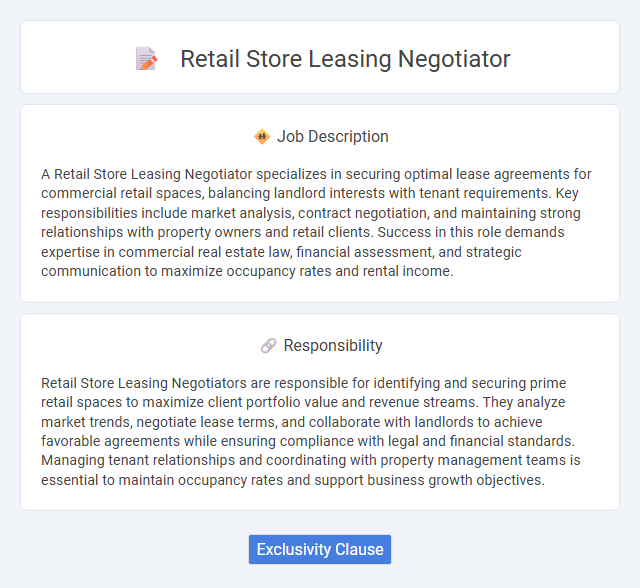 Retail Store Leasing Negotiator

Job Description

A Retail Store Leasing Negotiator specializes in securing optimal lease agreements for commercial retail spaces, balancing landlord interests with tenant requirements. Key responsibilities include market analysis, contract negotiation, and maintaining strong relationships with property owners and retail clients. Success in this role demands expertise in commercial real estate law, financial assessment, and strategic communication to maximize occupancy rates and rental income.

Responsibility

Retail Store Leasing Negotiators are responsible for identifying and securing prime retail spaces to maximize client portfolio value and revenue streams. They analyze market trends, negotiate lease terms, and collaborate with landlords to achieve favorable agreements while ensuring compliance with legal and financial standards. Managing tenant relationships and coordinating with property management teams is essential to maintain occupancy rates and support business growth objectives.

Exclusivity Clause