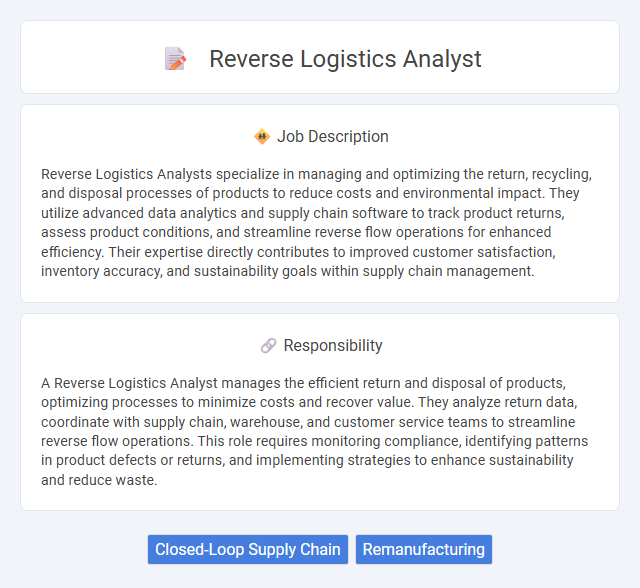 Reverse Logistics Analyst

Job Description

Reverse Logistics Analysts specialize in managing and optimizing the return, recycling, and disposal processes of products to reduce costs and environmental impact. They utilize advanced data analytics and supply chain software to track product returns, assess product conditions, and streamline reverse flow operations for enhanced efficiency. Their expertise directly contributes to improved customer satisfaction, inventory accuracy, and sustainability goals within supply chain management.

Responsibility

A Reverse Logistics Analyst manages the efficient return and disposal of products, optimizing processes to minimize costs and recover value. They analyze return data, coordinate with supply chain, warehouse, and customer service teams to streamline reverse flow operations. This role requires monitoring compliance, identifying patterns in product defects or returns, and implementing strategies to enhance sustainability and reduce waste.

Closed-Loop Supply Chain
Remanufacturing