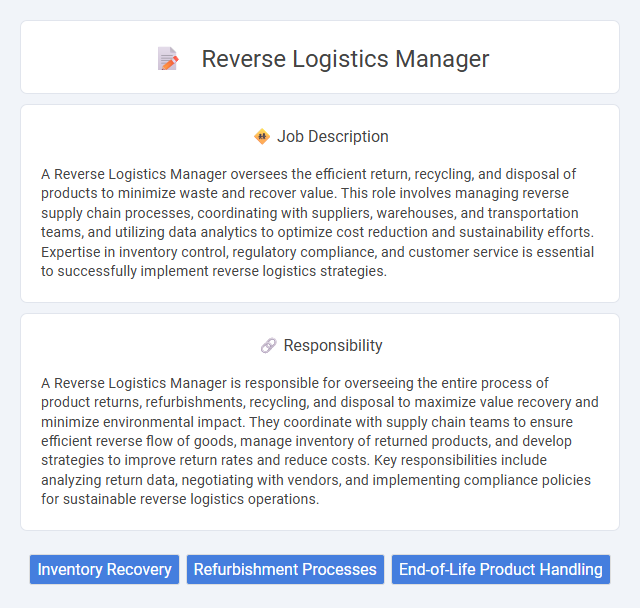 Reverse Logistics Manager

Job Description

A Reverse Logistics Manager oversees the efficient return, recycling, and disposal of products to minimize waste and recover value. This role involves managing reverse supply chain processes, coordinating with suppliers, warehouses, and transportation teams, and utilizing data analytics to optimize cost reduction and sustainability efforts. Expertise in inventory control, regulatory compliance, and customer service is essential to successfully implement reverse logistics strategies.

Responsibility

A Reverse Logistics Manager is responsible for overseeing the entire process of product returns, refurbishments, recycling, and disposal to maximize value recovery and minimize environmental impact. They coordinate with supply chain teams to ensure efficient reverse flow of goods, manage inventory of returned products, and develop strategies to improve return rates and reduce costs. Key responsibilities include analyzing return data, negotiating with vendors, and implementing compliance policies for sustainable reverse logistics operations.

Inventory Recovery

Refurbishment Processes

End-of-Life Product Handling