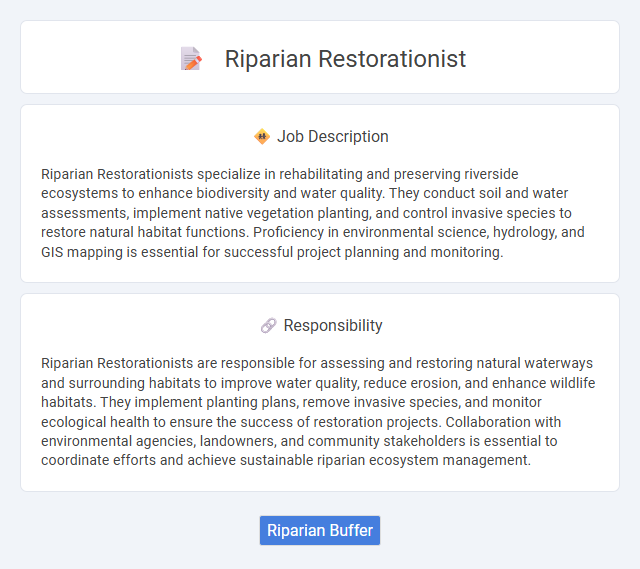 Riparian Restorationist

Job Description

Riparian Restorationists specialize in rehabilitating and preserving riverside ecosystems to enhance biodiversity and water quality. They conduct soil and water assessments, implement native vegetation planting, and control invasive species to restore natural habitat functions. Proficiency in environmental science, hydrology, and GIS mapping is essential for successful project planning and monitoring.

Responsibility

Riparian Restorationists are responsible for assessing and restoring natural waterways and surrounding habitats to improve water quality, reduce erosion, and enhance wildlife habitats. They implement planting plans, remove invasive species, and monitor ecological health to ensure the success of restoration projects. Collaboration with environmental agencies, landowners, and community stakeholders is essential to coordinate efforts and achieve sustainable riparian ecosystem management.

Riparian Buffer