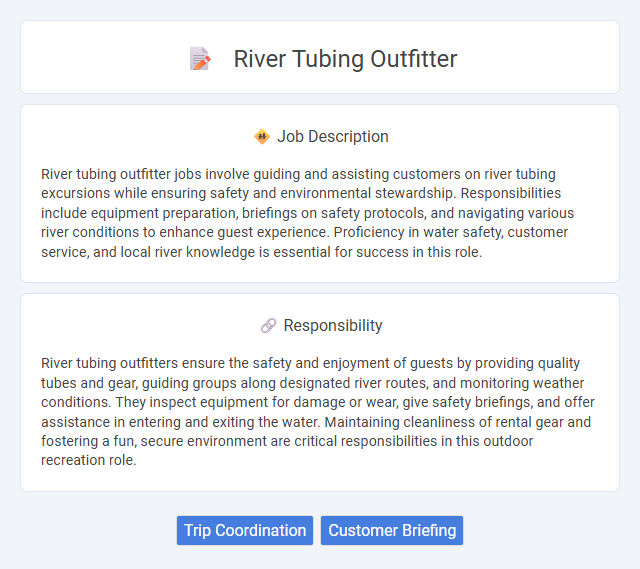 River Tubing Outfitter

Job Description

River tubing outfitter jobs involve guiding and assisting customers on river tubing excursions while ensuring safety and environmental stewardship. Responsibilities include equipment preparation, briefings on safety protocols, and navigating various river conditions to enhance guest experience. Proficiency in water safety, customer service, and local river knowledge is essential for success in this role.

Responsibility

River tubing outfitters ensure the safety and enjoyment of guests by providing quality tubes and gear, guiding groups along designated river routes, and monitoring weather conditions. They inspect equipment for damage or wear, give safety briefings, and offer assistance in entering and exiting the water. Maintaining cleanliness of rental gear and fostering a fun, secure environment are critical responsibilities in this outdoor recreation role.

Trip Coordination
Customer Briefing