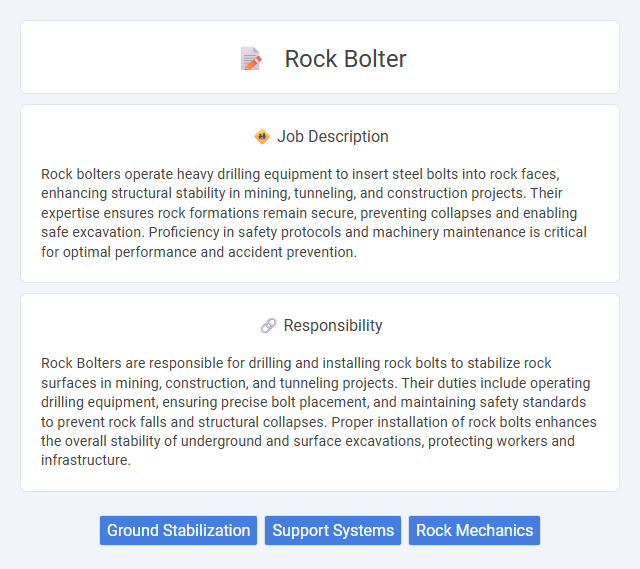 Rock Bolter

Job Description

Rock bolters operate heavy drilling equipment to insert steel bolts into rock faces, enhancing structural stability in mining, tunneling, and construction projects. Their expertise ensures rock formations remain secure, preventing collapses and enabling safe excavation. Proficiency in safety protocols and machinery maintenance is critical for optimal performance and accident prevention.

Responsibility

Rock Bolters are responsible for drilling and installing rock bolts to stabilize rock surfaces in mining, construction, and tunneling projects. Their duties include operating drilling equipment, ensuring precise bolt placement, and maintaining safety standards to prevent rock falls and structural collapses. Proper installation of rock bolts enhances the overall stability of underground and surface excavations, protecting workers and infrastructure.

Ground Stabilization
Support Systems
Rock Mechanics