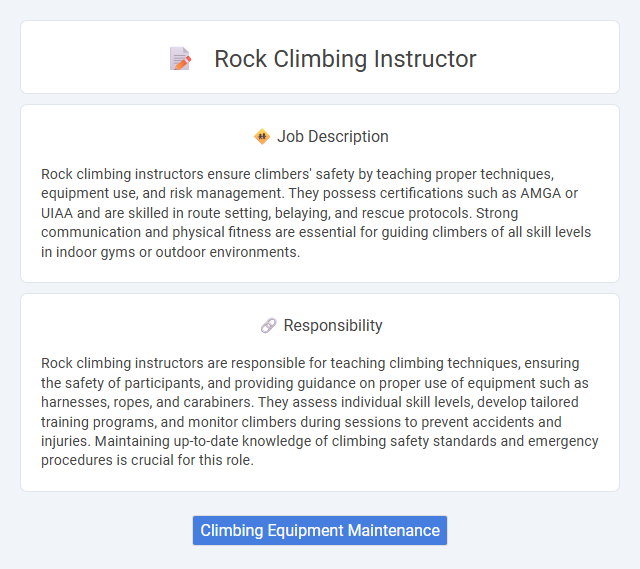 Rock Climbing Instructor

Job Description

Rock climbing instructors ensure climbers' safety by teaching proper techniques, equipment use, and risk management. They possess certifications such as AMGA or UIAA and are skilled in route setting, belaying, and rescue protocols. Strong communication and physical fitness are essential for guiding climbers of all skill levels in indoor gyms or outdoor environments.

Responsibility

Rock climbing instructors are responsible for teaching climbing techniques, ensuring the safety of participants, and providing guidance on proper use of equipment such as harnesses, ropes, and carabiners. They assess individual skill levels, develop tailored training programs, and monitor climbers during sessions to prevent accidents and injuries. Maintaining up-to-date knowledge of climbing safety standards and emergency procedures is crucial for this role.

Climbing Equipment Maintenance