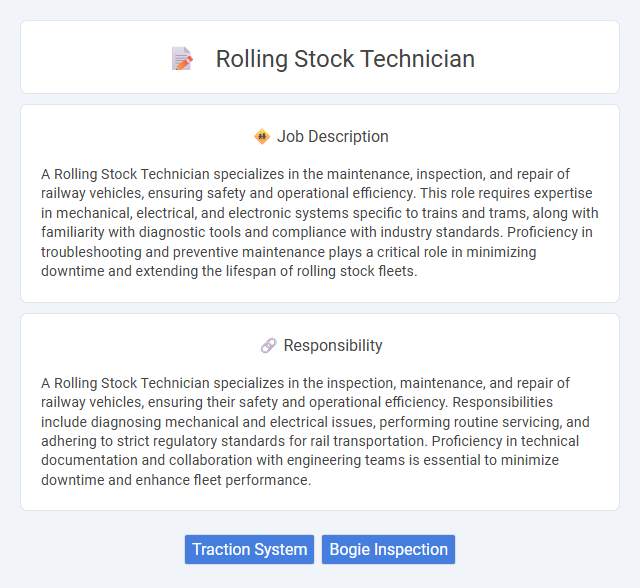 Rolling Stock Technician

Job Description

A Rolling Stock Technician specializes in the maintenance, inspection, and repair of railway vehicles, ensuring safety and operational efficiency. This role requires expertise in mechanical, electrical, and electronic systems specific to trains and trams, along with familiarity with diagnostic tools and compliance with industry standards. Proficiency in troubleshooting and preventive maintenance plays a critical role in minimizing downtime and extending the lifespan of rolling stock fleets.

Responsibility

A Rolling Stock Technician specializes in the inspection, maintenance, and repair of railway vehicles, ensuring their safety and operational efficiency. Responsibilities include diagnosing mechanical and electrical issues, performing routine servicing, and adhering to strict regulatory standards for rail transportation. Proficiency in technical documentation and collaboration with engineering teams is essential to minimize downtime and enhance fleet performance.

Traction System

Bogie Inspection