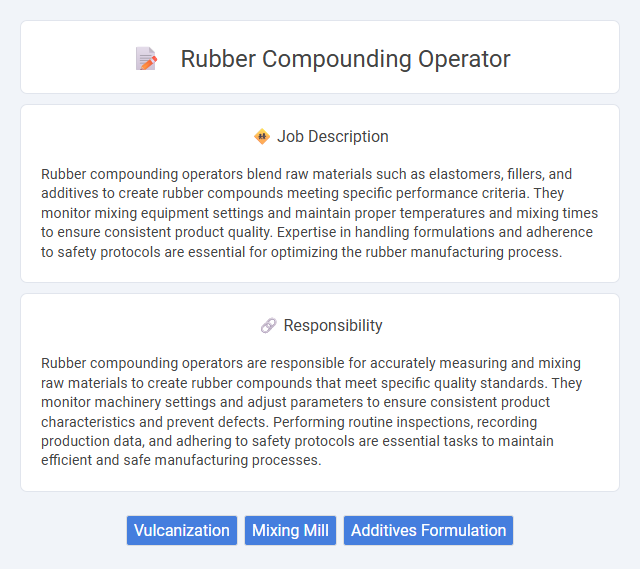 Rubber Compounding Operator

Job Description

Rubber compounding operators blend raw materials such as elastomers, fillers, and additives to create rubber compounds meeting specific performance criteria. They monitor mixing equipment settings and maintain proper temperatures and mixing times to ensure consistent product quality. Expertise in handling formulations and adherence to safety protocols are essential for optimizing the rubber manufacturing process.

Responsibility

Rubber compounding operators are responsible for accurately measuring and mixing raw materials to create rubber compounds that meet specific quality standards. They monitor machinery settings and adjust parameters to ensure consistent product characteristics and prevent defects. Performing routine inspections, recording production data, and adhering to safety protocols are essential tasks to maintain efficient and safe manufacturing processes.

Vulcanization Mixing Mill Additives Formulation