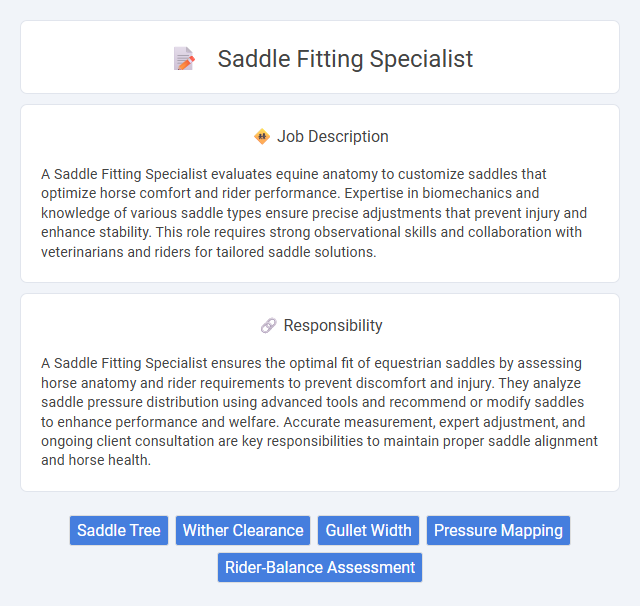 Saddle Fitting Specialist

Job Description

A Saddle Fitting Specialist evaluates equine anatomy to customize saddles that optimize horse comfort and rider performance. Expertise in biomechanics and knowledge of various saddle types ensure precise adjustments that prevent injury and enhance stability. This role requires strong observational skills and collaboration with veterinarians and riders for tailored saddle solutions.

Responsibility

A Saddle Fitting Specialist ensures the optimal fit of equestrian saddles by assessing horse anatomy and rider requirements to prevent discomfort and injury. They analyze saddle pressure distribution using advanced tools and recommend or modify saddles to enhance performance and welfare. Accurate measurement, expert adjustment, and ongoing client consultation are key responsibilities to maintain proper saddle alignment and horse health.

Saddle Tree

Wither Clearance

Gullet Width

Pressure Mapping

Rider-Balance Assessment