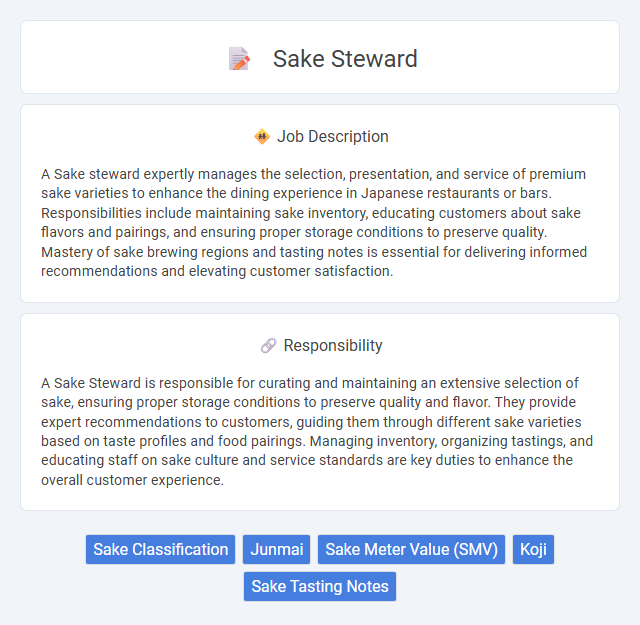 Sake Steward

Job Description

A Sake steward expertly manages the selection, presentation, and service of premium sake varieties to enhance the dining experience in Japanese restaurants or bars. Responsibilities include maintaining sake inventory, educating customers about sake flavors and pairings, and ensuring proper storage conditions to preserve quality. Mastery of sake brewing regions and tasting notes is essential for delivering informed recommendations and elevating customer satisfaction.

Responsibility

A Sake Steward is responsible for curating and maintaining an extensive selection of sake, ensuring proper storage conditions to preserve quality and flavor. They provide expert recommendations to customers, guiding them through different sake varieties based on taste profiles and food pairings. Managing inventory, organizing tastings, and educating staff on sake culture and service standards are key duties to enhance the overall customer experience.

Sake Classification
Junmai
Sake Meter Value (SMV)
Koji
Sake Tasting Notes