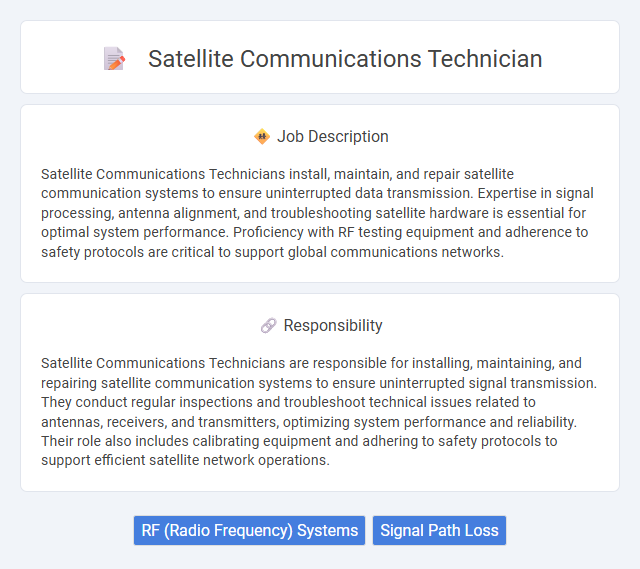 Satellite Communications Technician

Job Description

Satellite Communications Technicians install, maintain, and repair satellite communication systems to ensure uninterrupted data transmission. Expertise in signal processing, antenna alignment, and troubleshooting satellite hardware is essential for optimal system performance. Proficiency with RF testing equipment and adherence to safety protocols are critical to support global communications networks.

Responsibility

Satellite Communications Technicians are responsible for installing, maintaining, and repairing satellite communication systems to ensure uninterrupted signal transmission. They conduct regular inspections and troubleshoot technical issues related to antennas, receivers, and transmitters, optimizing system performance and reliability. Their role also includes calibrating equipment and adhering to safety protocols to support efficient satellite network operations.

RF (Radio Frequency) Systems

Signal Path Loss