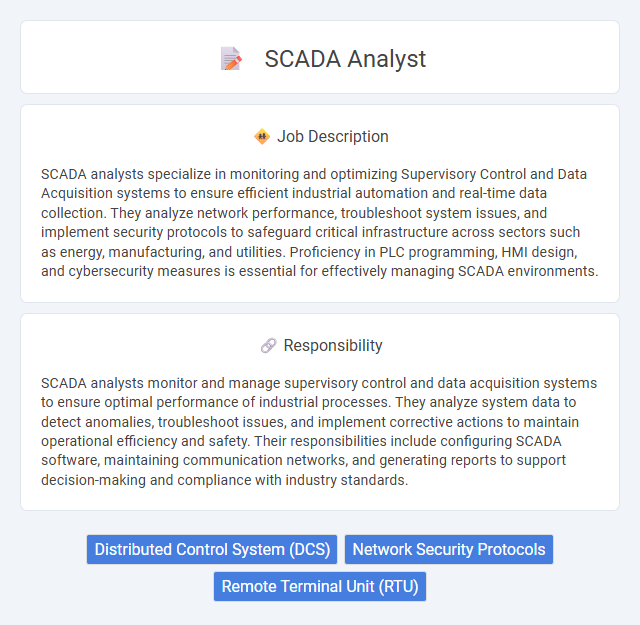 SCADA Analyst

Job Description

SCADA analysts specialize in monitoring and optimizing Supervisory Control and Data Acquisition systems to ensure efficient industrial automation and real-time data collection. They analyze network performance, troubleshoot system issues, and implement security protocols to safeguard critical infrastructure across sectors such as energy, manufacturing, and utilities. Proficiency in PLC programming, HMI design, and cybersecurity measures is essential for effectively managing SCADA environments.

Responsibility

SCADA analysts monitor and manage supervisory control and data acquisition systems to ensure optimal performance of industrial processes. They analyze system data to detect anomalies, troubleshoot issues, and implement corrective actions to maintain operational efficiency and safety. Their responsibilities include configuring SCADA software, maintaining communication networks, and generating reports to support decision-making and compliance with industry standards.

Distributed Control System (DCS)
Network Security Protocols
Remote Terminal Unit (RTU)