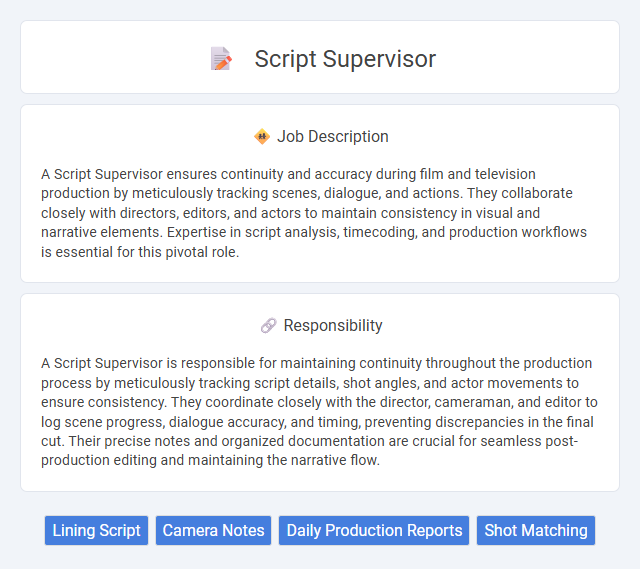 Script Supervisor

Job Description

A Script Supervisor ensures continuity and accuracy during film and television production by meticulously tracking scenes, dialogue, and actions. They collaborate closely with directors, editors, and actors to maintain consistency in visual and narrative elements. Expertise in script analysis, timecoding, and production workflows is essential for this pivotal role.

Responsibility

A Script Supervisor is responsible for maintaining continuity throughout the production process by meticulously tracking script details, shot angles, and actor movements to ensure consistency. They coordinate closely with the director, cameraman, and editor to log scene progress, dialogue accuracy, and timing, preventing discrepancies in the final cut. Their precise notes and organized documentation are crucial for seamless post-production editing and maintaining the narrative flow.

Lining Script
Camera Notes
Daily Production Reports
Shot Matching