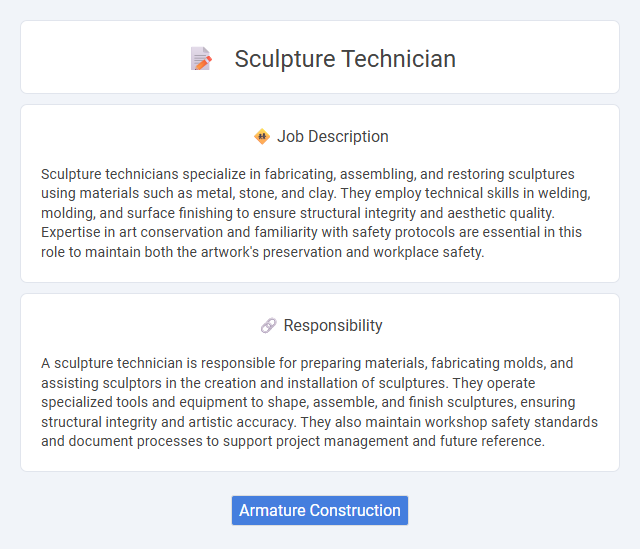 Sculpture Technician

Job Description

Sculpture technicians specialize in fabricating, assembling, and restoring sculptures using materials such as metal, stone, and clay. They employ technical skills in welding, molding, and surface finishing to ensure structural integrity and aesthetic quality. Expertise in art conservation and familiarity with safety protocols are essential in this role to maintain both the artwork's preservation and workplace safety.

Responsibility

A sculpture technician is responsible for preparing materials, fabricating molds, and assisting sculptors in the creation and installation of sculptures. They operate specialized tools and equipment to shape, assemble, and finish sculptures, ensuring structural integrity and artistic accuracy. They also maintain workshop safety standards and document processes to support project management and future reference.

Armature Construction