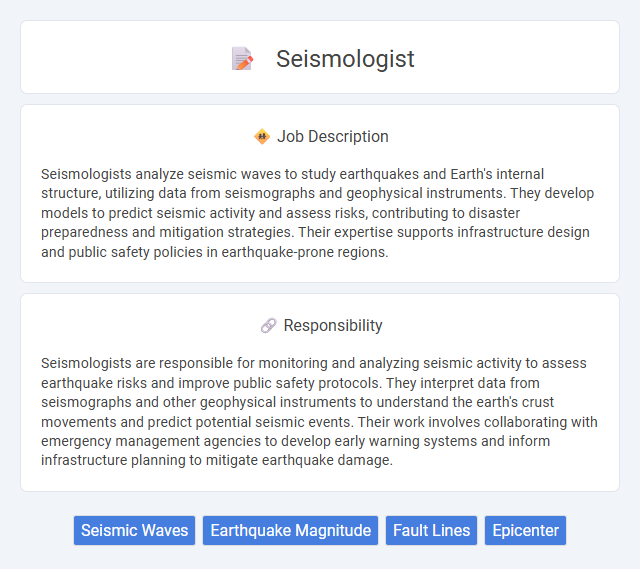 Seismologist

Job Description

Seismologists analyze seismic waves to study earthquakes and Earth's internal structure, utilizing data from seismographs and geophysical instruments. They develop models to predict seismic activity and assess risks, contributing to disaster preparedness and mitigation strategies. Their expertise supports infrastructure design and public safety policies in earthquake-prone regions.

Responsibility

Seismologists are responsible for monitoring and analyzing seismic activity to assess earthquake risks and improve public safety protocols. They interpret data from seismographs and other geophysical instruments to understand the earth's crust movements and predict potential seismic events. Their work involves collaborating with emergency management agencies to develop early warning systems and inform infrastructure planning to mitigate earthquake damage.

Seismic Waves
Earthquake Magnitude
Fault Lines
Epicenter