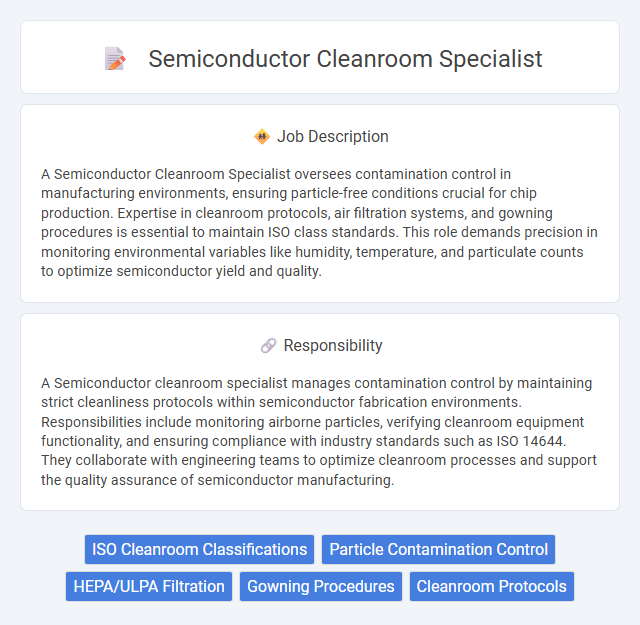 Semiconductor Cleanroom Specialist

Job Description

A Semiconductor Cleanroom Specialist oversees contamination control in manufacturing environments, ensuring particle-free conditions crucial for chip production. Expertise in cleanroom protocols, air filtration systems, and gowning procedures is essential to maintain ISO class standards. This role demands precision in monitoring environmental variables like humidity, temperature, and particulate counts to optimize semiconductor yield and quality.

Responsibility

A Semiconductor cleanroom specialist manages contamination control by maintaining strict cleanliness protocols within semiconductor fabrication environments. Responsibilities include monitoring airborne particles, verifying cleanroom equipment functionality, and ensuring compliance with industry standards such as ISO 14644. They collaborate with engineering teams to optimize cleanroom processes and support the quality assurance of semiconductor manufacturing.

ISO Cleanroom Classifications
Particle Contamination Control
HEPA/ULPA Filtration
Gowning Procedures
Cleanroom Protocols