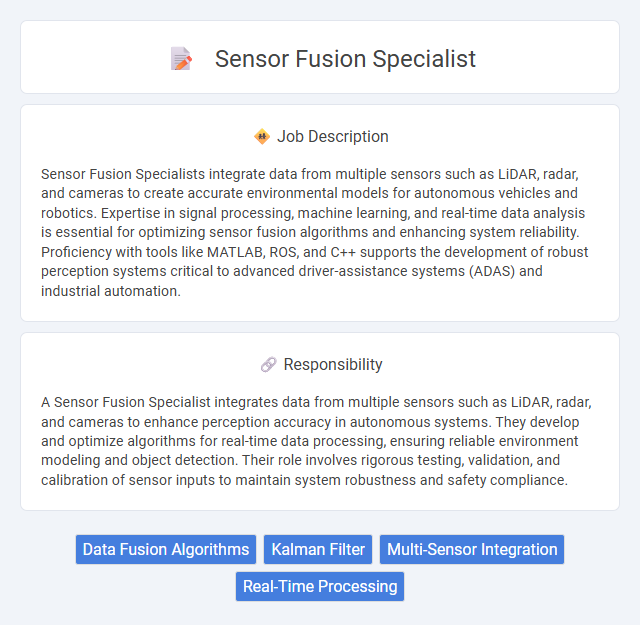 Sensor Fusion Specialist

Job Description

Sensor Fusion Specialists integrate data from multiple sensors such as LiDAR, radar, and cameras to create accurate environmental models for autonomous vehicles and robotics. Expertise in signal processing, machine learning, and real-time data analysis is essential for optimizing sensor fusion algorithms and enhancing system reliability. Proficiency with tools like MATLAB, ROS, and C++ supports the development of robust perception systems critical to advanced driver-assistance systems (ADAS) and industrial automation.

Responsibility

A Sensor Fusion Specialist integrates data from multiple sensors such as LiDAR, radar, and cameras to enhance perception accuracy in autonomous systems. They develop and optimize algorithms for real-time data processing, ensuring reliable environment modeling and object detection. Their role involves rigorous testing, validation, and calibration of sensor inputs to maintain system robustness and safety compliance.

Data Fusion Algorithms
Kalman Filter
Multi-Sensor Integration
Real-Time Processing