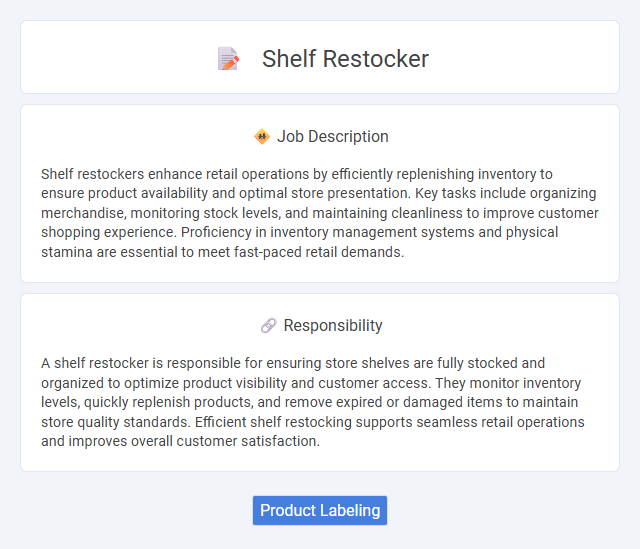 Shelf Restocker

Job Description

Shelf restockers enhance retail operations by efficiently replenishing inventory to ensure product availability and optimal store presentation. Key tasks include organizing merchandise, monitoring stock levels, and maintaining cleanliness to improve customer shopping experience. Proficiency in inventory management systems and physical stamina are essential to meet fast-paced retail demands.

Responsibility

A shelf restocker is responsible for ensuring store shelves are fully stocked and organized to optimize product visibility and customer access. They monitor inventory levels, quickly replenish products, and remove expired or damaged items to maintain store quality standards. Efficient shelf restocking supports seamless retail operations and improves overall customer satisfaction.

Product Labeling