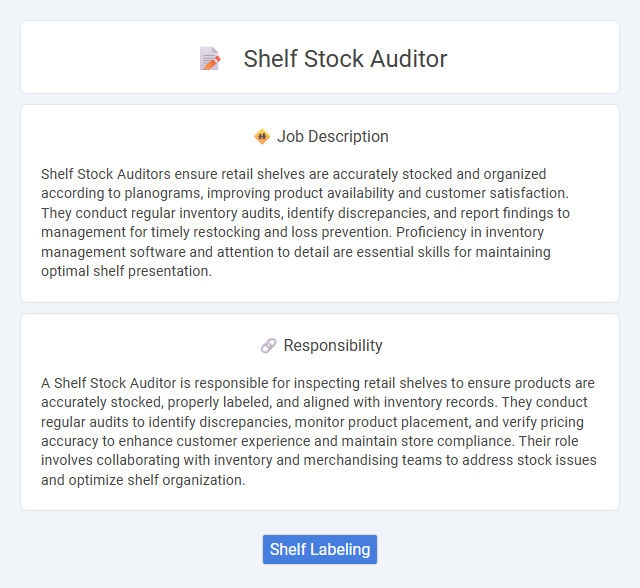 Shelf Stock Auditor

Job Description

Shelf Stock Auditors ensure retail shelves are accurately stocked and organized according to planograms, improving product availability and customer satisfaction. They conduct regular inventory audits, identify discrepancies, and report findings to management for timely restocking and loss prevention. Proficiency in inventory management software and attention to detail are essential skills for maintaining optimal shelf presentation.

Responsibility

A Shelf Stock Auditor is responsible for inspecting retail shelves to ensure products are accurately stocked, properly labeled, and aligned with inventory records. They conduct regular audits to identify discrepancies, monitor product placement, and verify pricing accuracy to enhance customer experience and maintain store compliance. Their role involves collaborating with inventory and merchandising teams to address stock issues and optimize shelf organization.

Shelf Labeling