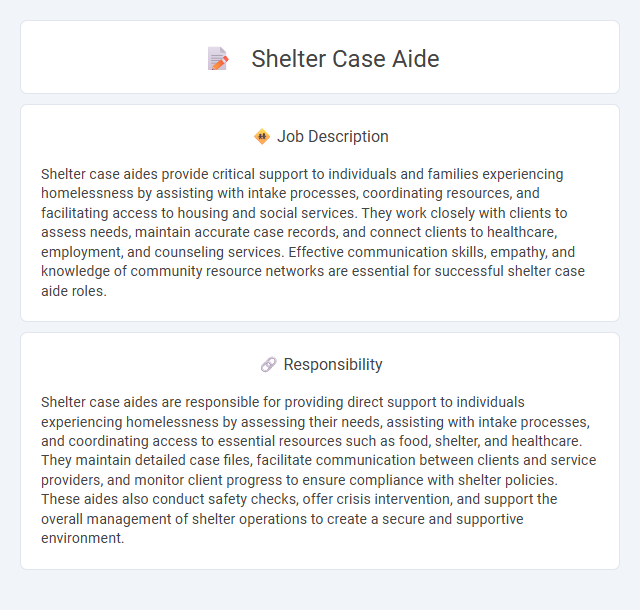 Shelter Case Aide

Job Description

Shelter case aides provide critical support to individuals and families experiencing homelessness by assisting with intake processes, coordinating resources, and facilitating access to housing and social services. They work closely with clients to assess needs, maintain accurate case records, and connect clients to healthcare, employment, and counseling services. Effective communication skills, empathy, and knowledge of community resource networks are essential for successful shelter case aide roles.

Responsibility

Shelter case aides are responsible for providing direct support to individuals experiencing homelessness by assessing their needs, assisting with intake processes, and coordinating access to essential resources such as food, shelter, and healthcare. They maintain detailed case files, facilitate communication between clients and service providers, and monitor client progress to ensure compliance with shelter policies. These aides also conduct safety checks, offer crisis intervention, and support the overall management of shelter operations to create a secure and supportive environment.