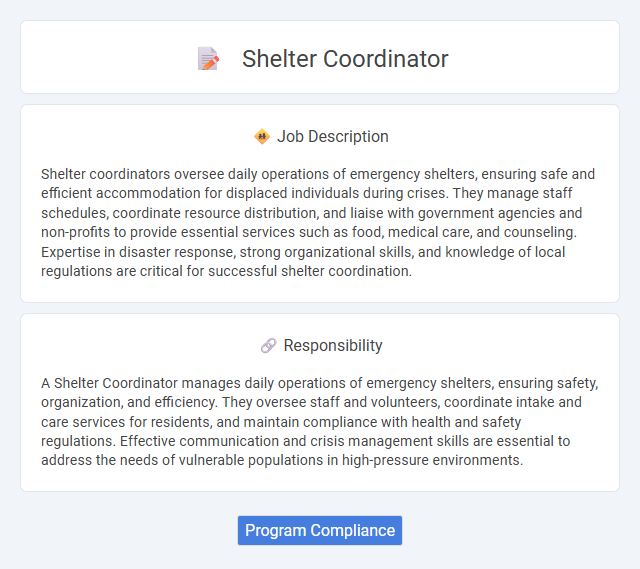 Shelter Coordinator

Job Description

Shelter coordinators oversee daily operations of emergency shelters, ensuring safe and efficient accommodation for displaced individuals during crises. They manage staff schedules, coordinate resource distribution, and liaise with government agencies and non-profits to provide essential services such as food, medical care, and counseling. Expertise in disaster response, strong organizational skills, and knowledge of local regulations are critical for successful shelter coordination.

Responsibility

A Shelter Coordinator manages daily operations of emergency shelters, ensuring safety, organization, and efficiency. They oversee staff and volunteers, coordinate intake and care services for residents, and maintain compliance with health and safety regulations. Effective communication and crisis management skills are essential to address the needs of vulnerable populations in high-pressure environments.

Program Compliance