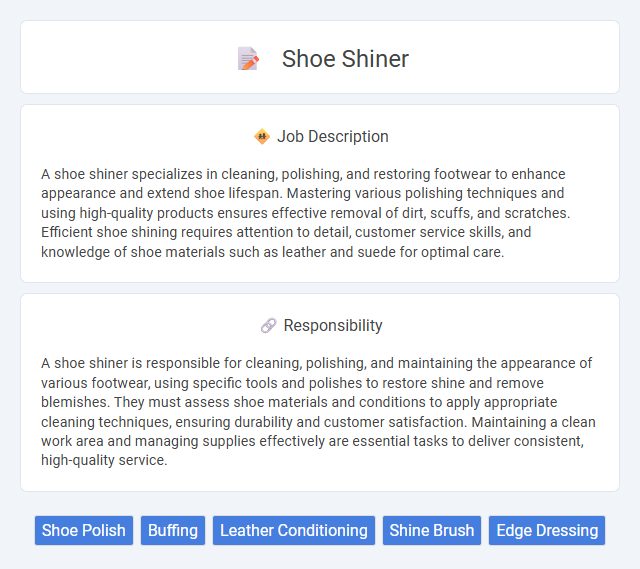 Shoe Shiner

Job Description

A shoe shiner specializes in cleaning, polishing, and restoring footwear to enhance appearance and extend shoe lifespan. Mastering various polishing techniques and using high-quality products ensures effective removal of dirt, scuffs, and scratches. Efficient shoe shining requires attention to detail, customer service skills, and knowledge of shoe materials such as leather and suede for optimal care.

Responsibility

A shoe shiner is responsible for cleaning, polishing, and maintaining the appearance of various footwear, using specific tools and polishes to restore shine and remove blemishes. They must assess shoe materials and conditions to apply appropriate cleaning techniques, ensuring durability and customer satisfaction. Maintaining a clean work area and managing supplies effectively are essential tasks to deliver consistent, high-quality service.

Shoe Polish
Buffing
Leather Conditioning
Shine Brush
Edge Dressing