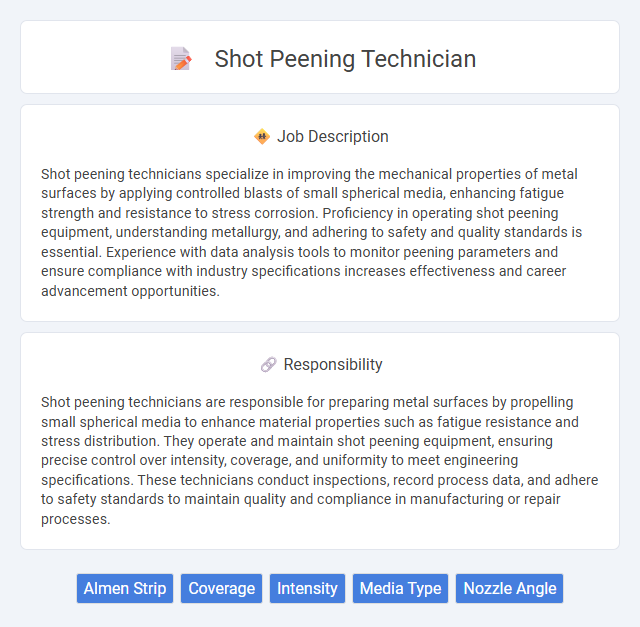 Shot Peening Technician

Job Description

Shot peening technicians specialize in improving the mechanical properties of metal surfaces by applying controlled blasts of small spherical media, enhancing fatigue strength and resistance to stress corrosion. Proficiency in operating shot peening equipment, understanding metallurgy, and adhering to safety and quality standards is essential. Experience with data analysis tools to monitor peening parameters and ensure compliance with industry specifications increases effectiveness and career advancement opportunities.

Responsibility

Shot peening technicians are responsible for preparing metal surfaces by propelling small spherical media to enhance material properties such as fatigue resistance and stress distribution. They operate and maintain shot peening equipment, ensuring precise control over intensity, coverage, and uniformity to meet engineering specifications. These technicians conduct inspections, record process data, and adhere to safety standards to maintain quality and compliance in manufacturing or repair processes.

Almen Strip Coverage Intensity Media Type Nozzle Angle