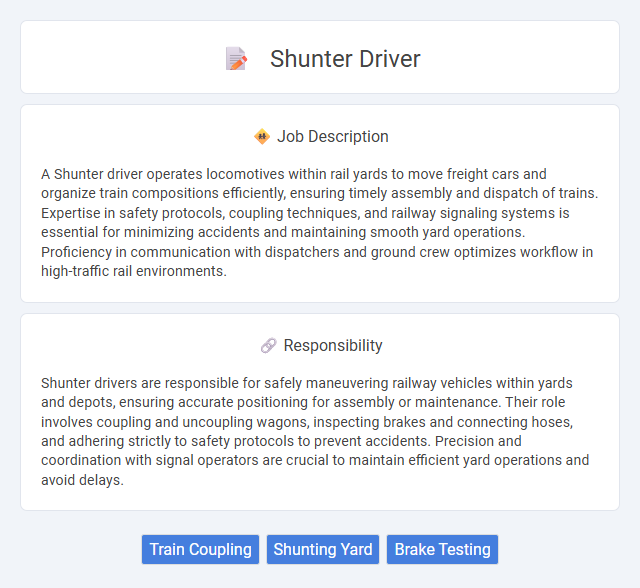 Shunter Driver

Job Description

A Shunter driver operates locomotives within rail yards to move freight cars and organize train compositions efficiently, ensuring timely assembly and dispatch of trains. Expertise in safety protocols, coupling techniques, and railway signaling systems is essential for minimizing accidents and maintaining smooth yard operations. Proficiency in communication with dispatchers and ground crew optimizes workflow in high-traffic rail environments.

Responsibility

Shunter drivers are responsible for safely maneuvering railway vehicles within yards and depots, ensuring accurate positioning for assembly or maintenance. Their role involves coupling and uncoupling wagons, inspecting brakes and connecting hoses, and adhering strictly to safety protocols to prevent accidents. Precision and coordination with signal operators are crucial to maintain efficient yard operations and avoid delays.

Train Coupling Shunting Yard Brake Testing