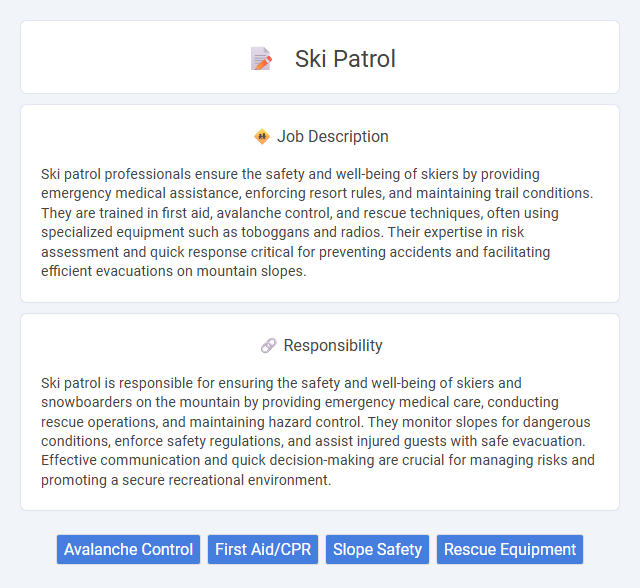 Ski Patrol

Job Description

Ski patrol professionals ensure the safety and well-being of skiers by providing emergency medical assistance, enforcing resort rules, and maintaining trail conditions. They are trained in first aid, avalanche control, and rescue techniques, often using specialized equipment such as toboggans and radios. Their expertise in risk assessment and quick response critical for preventing accidents and facilitating efficient evacuations on mountain slopes.

Responsibility

Ski patrol is responsible for ensuring the safety and well-being of skiers and snowboarders on the mountain by providing emergency medical care, conducting rescue operations, and maintaining hazard control. They monitor slopes for dangerous conditions, enforce safety regulations, and assist injured guests with safe evacuation. Effective communication and quick decision-making are crucial for managing risks and promoting a secure recreational environment.

Avalanche Control
First Aid/CPR
Slope Safety
Rescue Equipment