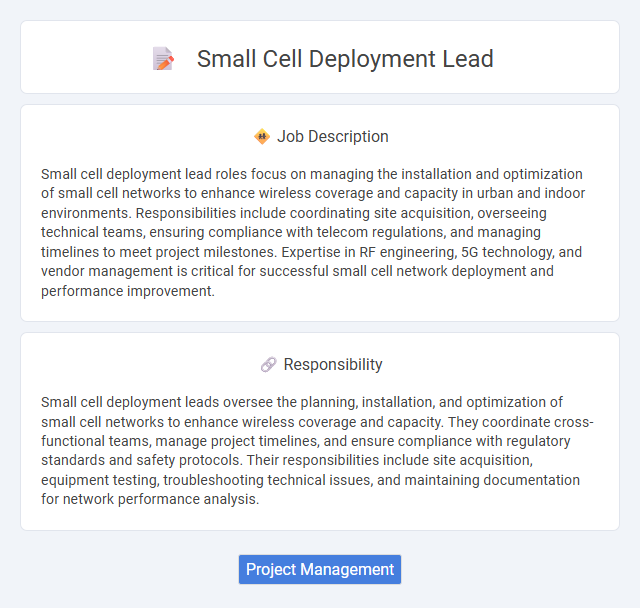 Small Cell Deployment Lead

Job Description

Small cell deployment lead roles focus on managing the installation and optimization of small cell networks to enhance wireless coverage and capacity in urban and indoor environments. Responsibilities include coordinating site acquisition, overseeing technical teams, ensuring compliance with telecom regulations, and managing timelines to meet project milestones. Expertise in RF engineering, 5G technology, and vendor management is critical for successful small cell network deployment and performance improvement.

Responsibility

Small cell deployment leads oversee the planning, installation, and optimization of small cell networks to enhance wireless coverage and capacity. They coordinate cross-functional teams, manage project timelines, and ensure compliance with regulatory standards and safety protocols. Their responsibilities include site acquisition, equipment testing, troubleshooting technical issues, and maintaining documentation for network performance analysis.

Project Management