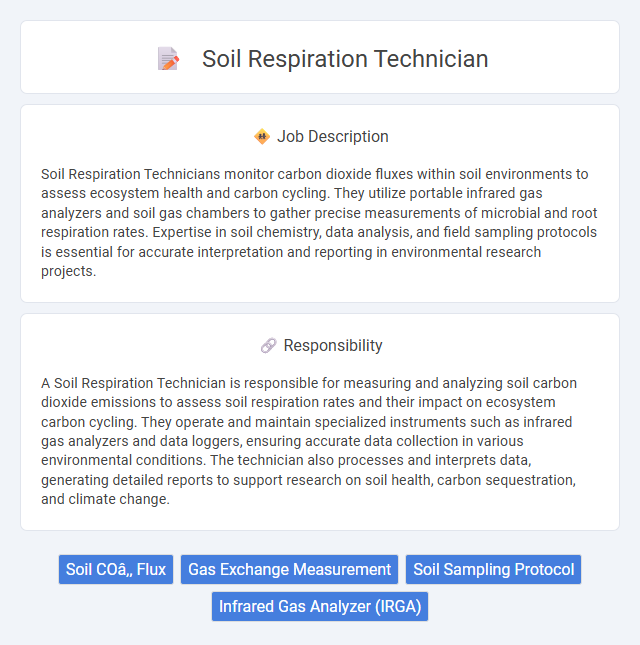 Soil Respiration Technician

Job Description

Soil Respiration Technicians monitor carbon dioxide fluxes within soil environments to assess ecosystem health and carbon cycling. They utilize portable infrared gas analyzers and soil gas chambers to gather precise measurements of microbial and root respiration rates. Expertise in soil chemistry, data analysis, and field sampling protocols is essential for accurate interpretation and reporting in environmental research projects.

Responsibility

A Soil Respiration Technician is responsible for measuring and analyzing soil carbon dioxide emissions to assess soil respiration rates and their impact on ecosystem carbon cycling. They operate and maintain specialized instruments such as infrared gas analyzers and data loggers, ensuring accurate data collection in various environmental conditions. The technician also processes and interprets data, generating detailed reports to support research on soil health, carbon sequestration, and climate change.

Soil COâ‚‚ Flux

Gas Exchange Measurement

Soil Sampling Protocol

Infrared Gas Analyzer (IRGA)