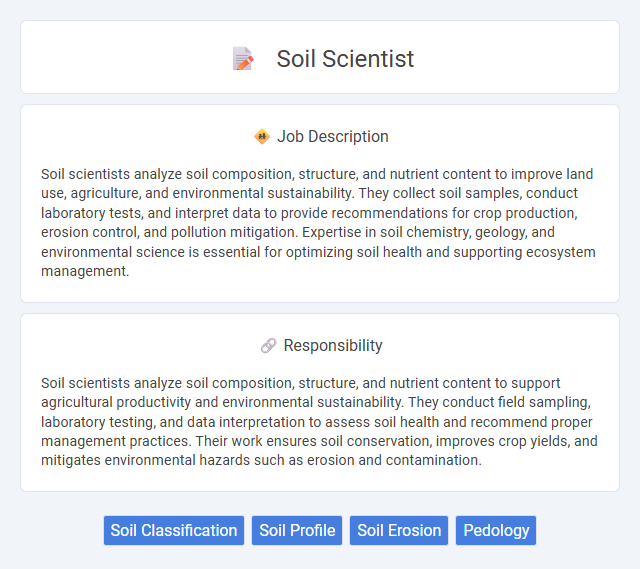 Soil Scientist

Job Description

Soil scientists analyze soil composition, structure, and nutrient content to improve land use, agriculture, and environmental sustainability. They collect soil samples, conduct laboratory tests, and interpret data to provide recommendations for crop production, erosion control, and pollution mitigation. Expertise in soil chemistry, geology, and environmental science is essential for optimizing soil health and supporting ecosystem management.

Responsibility

Soil scientists analyze soil composition, structure, and nutrient content to support agricultural productivity and environmental sustainability. They conduct field sampling, laboratory testing, and data interpretation to assess soil health and recommend proper management practices. Their work ensures soil conservation, improves crop yields, and mitigates environmental hazards such as erosion and contamination.

Soil Classification
Soil Profile
Soil Erosion
Pedology