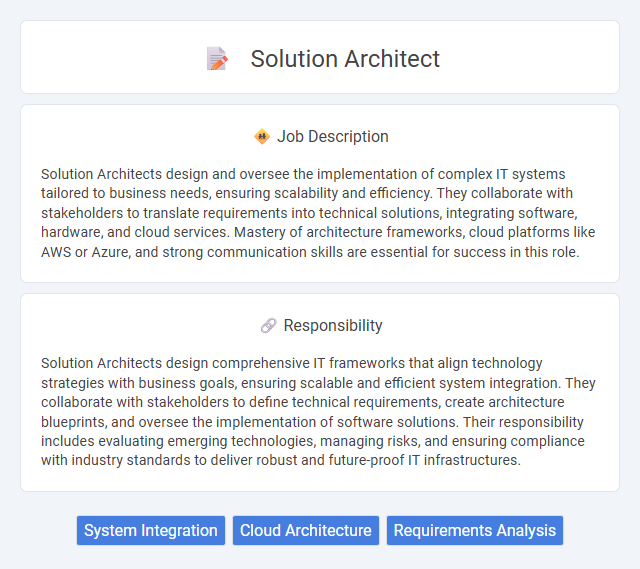 Solution Architect

Job Description

Solution Architects design and oversee the implementation of complex IT systems tailored to business needs, ensuring scalability and efficiency. They collaborate with stakeholders to translate requirements into technical solutions, integrating software, hardware, and cloud services. Mastery of architecture frameworks, cloud platforms like AWS or Azure, and strong communication skills are essential for success in this role.

Responsibility

Solution Architects design comprehensive IT frameworks that align technology strategies with business goals, ensuring scalable and efficient system integration. They collaborate with stakeholders to define technical requirements, create architecture blueprints, and oversee the implementation of software solutions. Their responsibility includes evaluating emerging technologies, managing risks, and ensuring compliance with industry standards to deliver robust and future-proof IT infrastructures.

System Integration
Cloud Architecture
Requirements Analysis