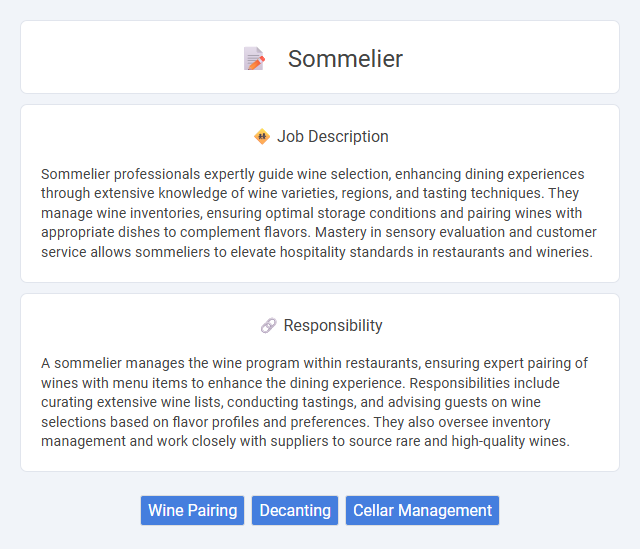 Sommelier

Job Description

Sommelier professionals expertly guide wine selection, enhancing dining experiences through extensive knowledge of wine varieties, regions, and tasting techniques. They manage wine inventories, ensuring optimal storage conditions and pairing wines with appropriate dishes to complement flavors. Mastery in sensory evaluation and customer service allows sommeliers to elevate hospitality standards in restaurants and wineries.

Responsibility

A sommelier manages the wine program within restaurants, ensuring expert pairing of wines with menu items to enhance the dining experience. Responsibilities include curating extensive wine lists, conducting tastings, and advising guests on wine selections based on flavor profiles and preferences. They also oversee inventory management and work closely with suppliers to source rare and high-quality wines.

Wine Pairing
Decanting
Cellar Management